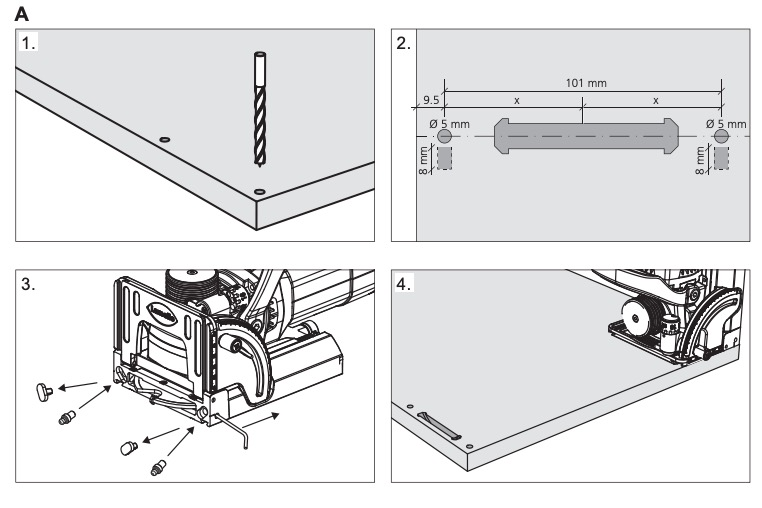 A

1.

2.

101 mm

9.5

x

x

Ø 5 mm

Ø 5 mm

8 mm

8 mm

3.

4.